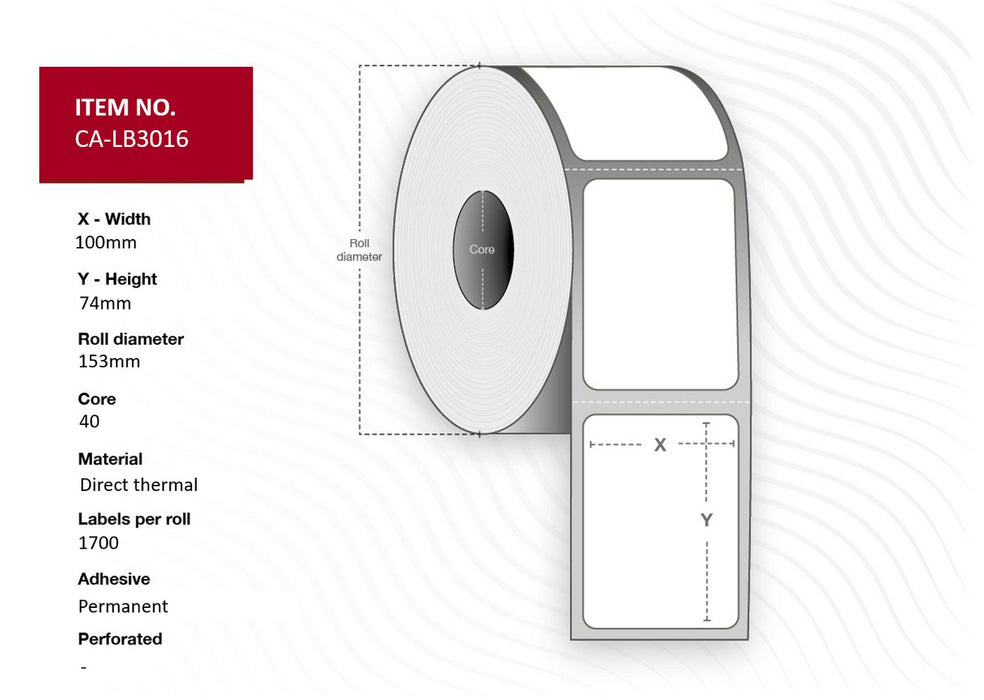 ITEM NO.
CA-LB3016

X - Width
100mm

Y - Height
74mm

Roll diameter
153mm

Core
40

Material
Direct thermal

Labels per roll
1700

Adhesive
Permanent

Perforated
-

Roll diameter

Core

X

Y