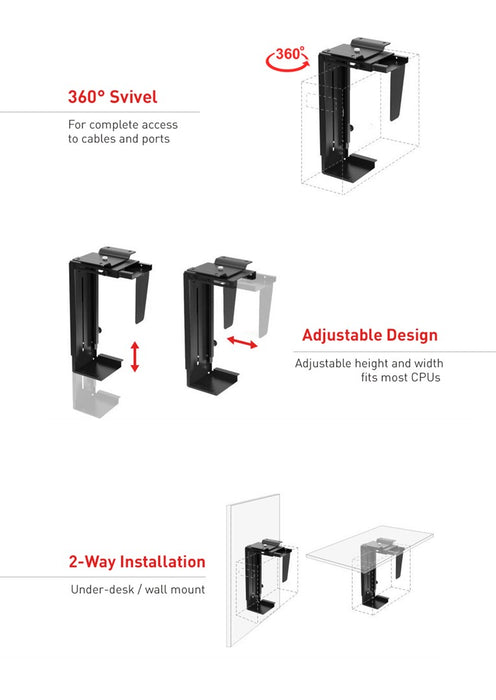 360°

360° Svivel

For complete access to cables and ports

Adjustable Design

Adjustable height and width fits most CPUs

2-Way Installation

Under-desk / wall mount