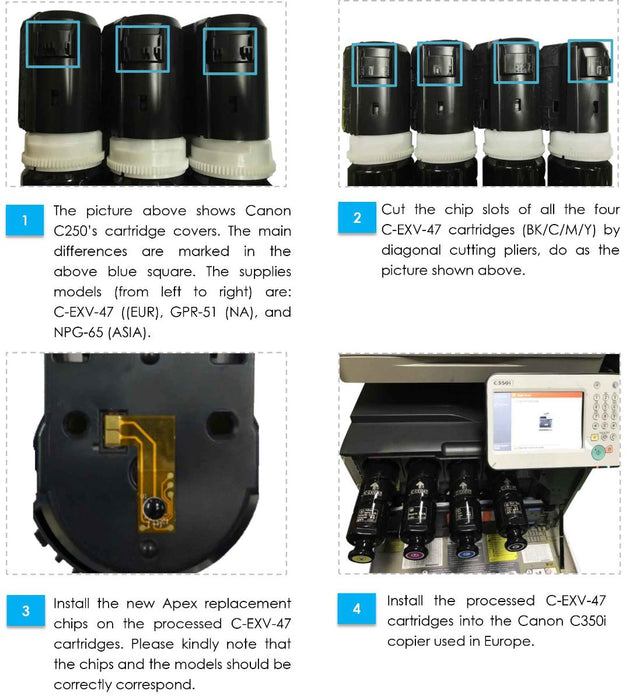 1

The picture above shows Canon C250's cartridge covers. The main differences are marked in the above blue square. The supplies models (from left to right) are: C-EXV-47 ((EUR), GPR-51 (NA), and NPG-65 (ASIA).

2

Cut the chip slots of all the four C-EXV-47 cartridges (BK/C/M/Y) by diagonal cutting pliers, do as the picture shown above.

C350i

3

Install the new Apex replacement chips on the processed C-EXV-47 cartridges. Please kindly note that the chips and the models should be correctly correspond.

4

Install the processed C-EXV-47 cartridges into the Canon C350i copier used in Europe.